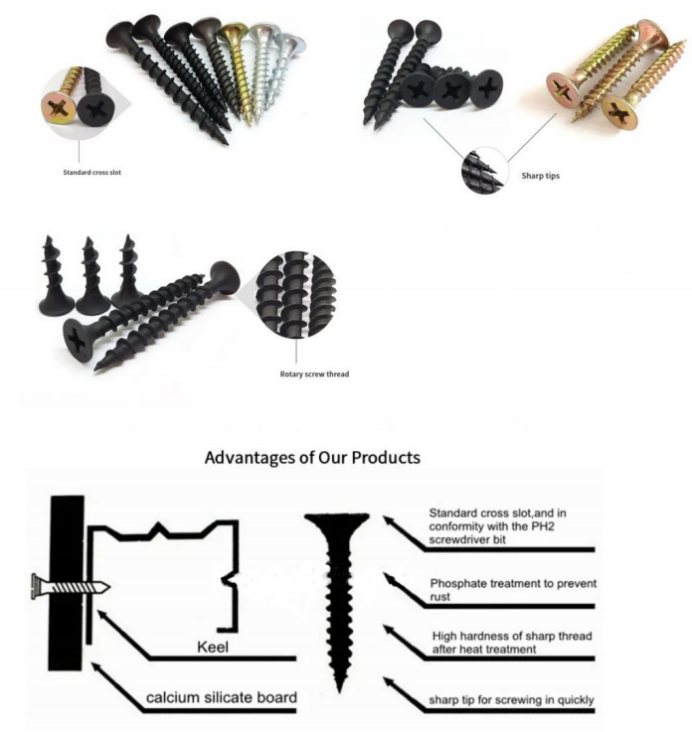 Standard cross slot

Sharp tips

Rotary screw thread

Advantages of Our Products

Keel

calcium silicate board

Standard cross slot,and in conformity with the PH2 screwdriver bit

Phosphate treatment to prevent rust

High hardness of sharp thread after heat treatment

sharp tip for screwing in quickly